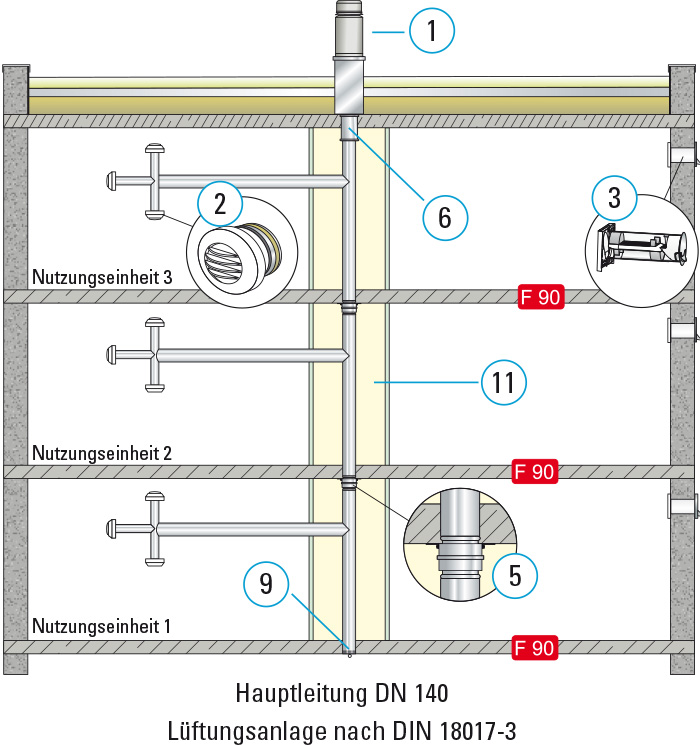 1

2

6

3

Nutzungseinheit 3

F 90

11

Nutzungseinheit 2

F 90

5

9

Nutzungseinheit 1

F 90

Hauptleitung DN 140

Lüftungsanlage nach DIN 18017-3